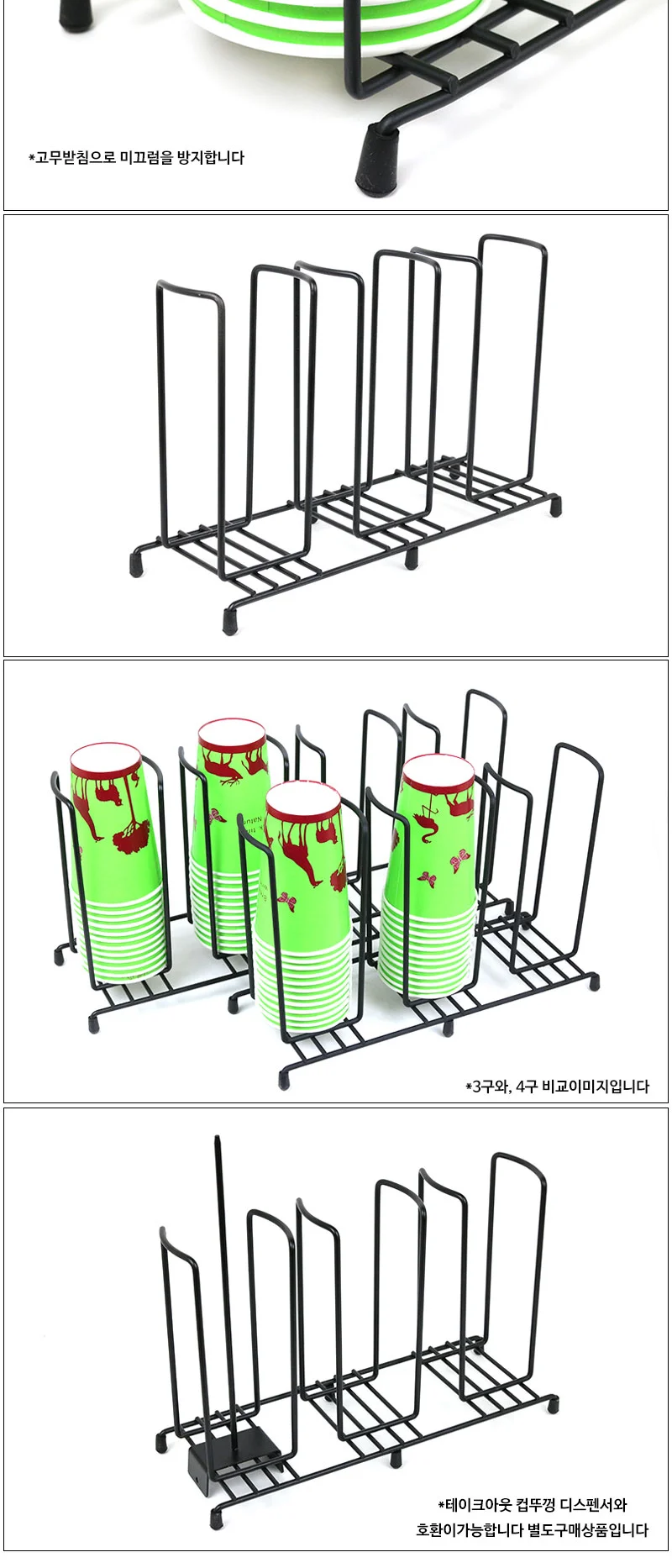 *고무받침으로 미끄럼을 방지합니다

*3구와, 4구 비교이미지입니다

*테이크아웃 컵뚜껑 디스펜서와
호환이가능합니다 별도구매상품입니다